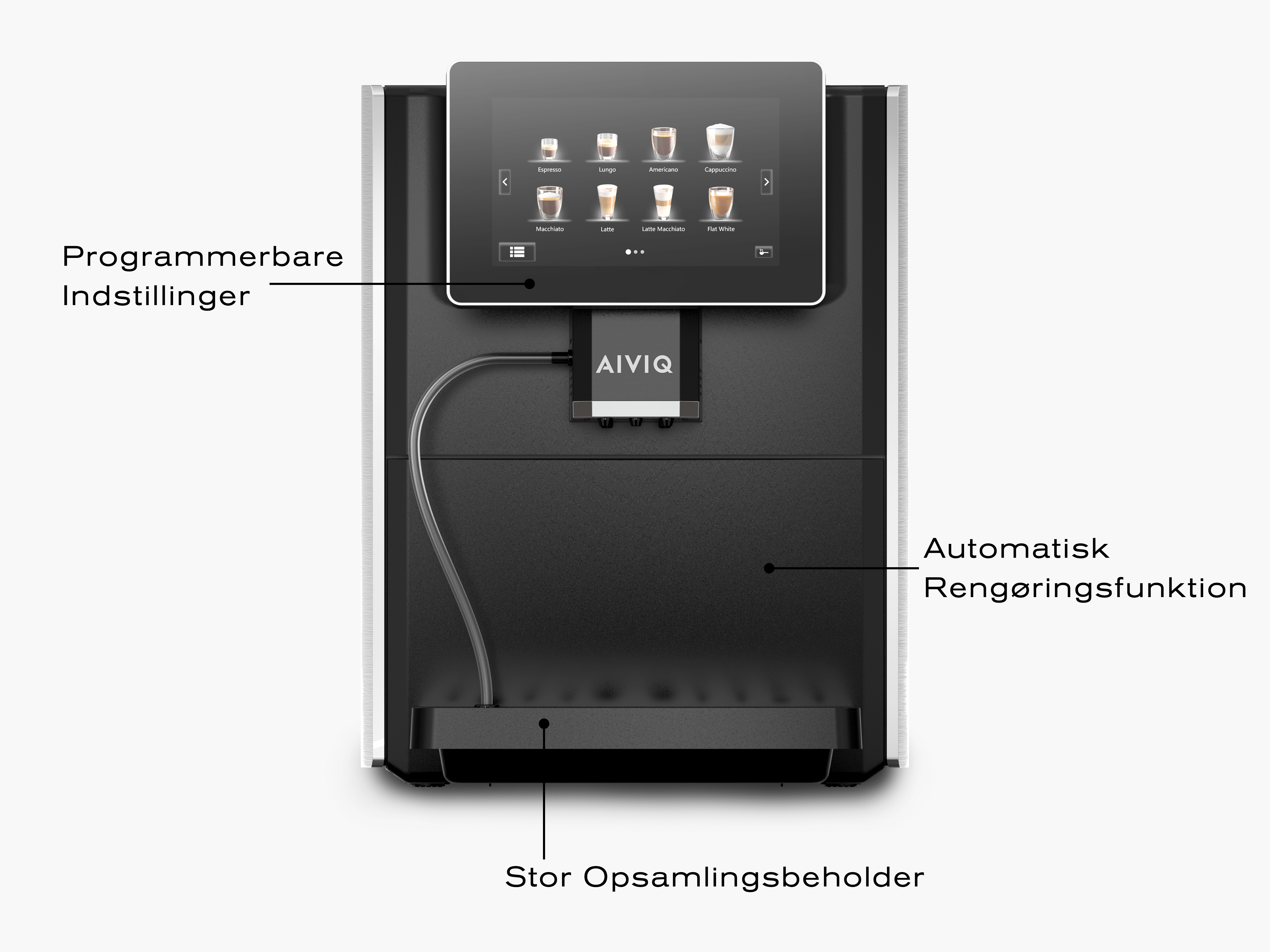 Espresso
Lungo
Americano
Cappuccino
Macchiato
Latte
Latte Macchiato
Flat White

Programmerbare Indstillinger

AIVIQ

Automatisk Rengøringsfunktion

Stor Opsamlingsbeholder